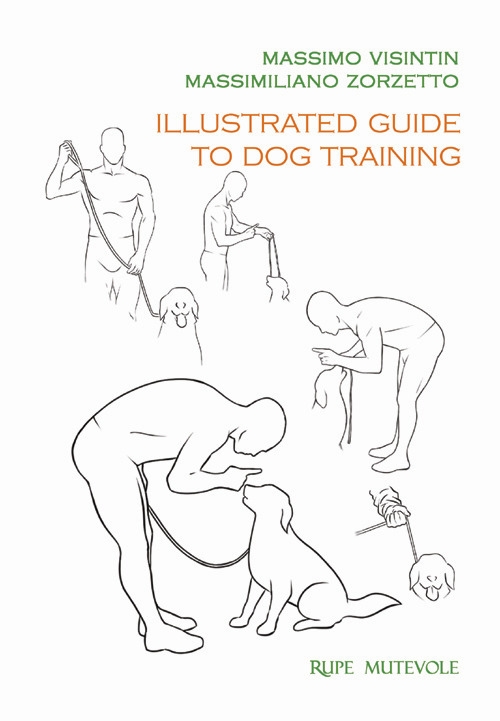 MASSIMO VISINTIN
MASSIMILIANO ZORZETTO

ILLUSTRATED GUIDE TO DOG TRAINING

RUPE MUTEVOLE